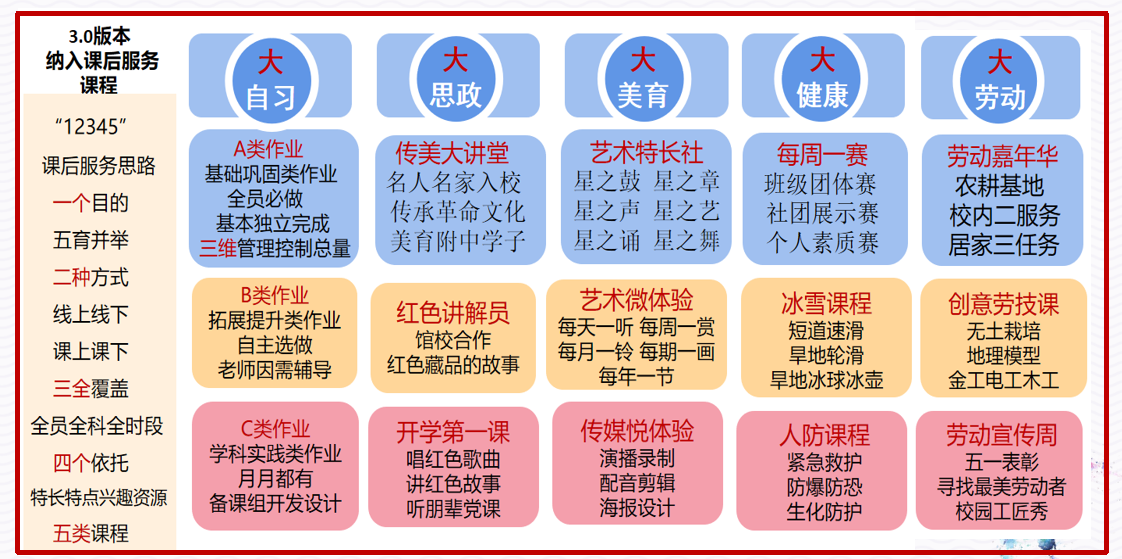 3.0版本
纳入课后服务
课程

“12345”
课后服务思路
一个目的
五育并举
二种方式
线上线下
课上课下
三全覆盖
全员全科全时段
四个依托
特长特点兴趣资源
五类课程

大
自习

A类作业
基础巩固类作业
全员必做
基本独立完成
三维管理控制总量

B类作业
拓展提升类作业
自主选做
老师因需辅导

C类作业
学科实践类作业
月月都有
备课组开发设计

大
思政

传美大讲堂
名人名家入校
传承革命文化
美育附中学子

红色讲解员
馆校合作
红色藏品的故事

开学第一课
唱红色歌曲
讲红色故事
听朋辈党课

大
美育

艺术特长社
星之鼓 星之章
星之声 星之艺
星之诵 星之舞

艺术微体验
每天一听 每周一赏
每月一铃 每期一画
每年一节

传媒悦体验
演播录制
配音剪辑
海报设计

大
健康

每周一赛
班级团体赛
社团展示赛
个人素质赛

冰雪课程
短道速滑
旱地轮滑
旱地冰球冰壶

人防课程
紧急救护
防爆防恐
生化防护

大
劳动

劳动嘉年华
农耕基地
校内二服务
居家三任务

创意劳技课
无土栽培
地理模型
金工电工木工

劳动宣传周
五一表彰
寻找最美劳动者
校园工匠秀